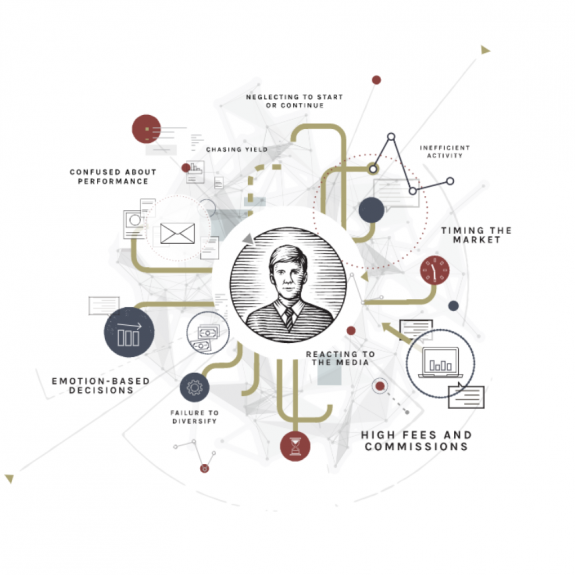 NEGLECTING TO START OR CONTINUE

CHASING YIELD

INEFFICIENT ACTIVITY

CONFUSED ABOUT PERFORMANCE

TIMING THE MARKET

REACTING TO THE MEDIA

EMOTION-BASED DECISIONS

FAILURE TO DIVERSIFY

HIGH FEES AND COMMISSIONS